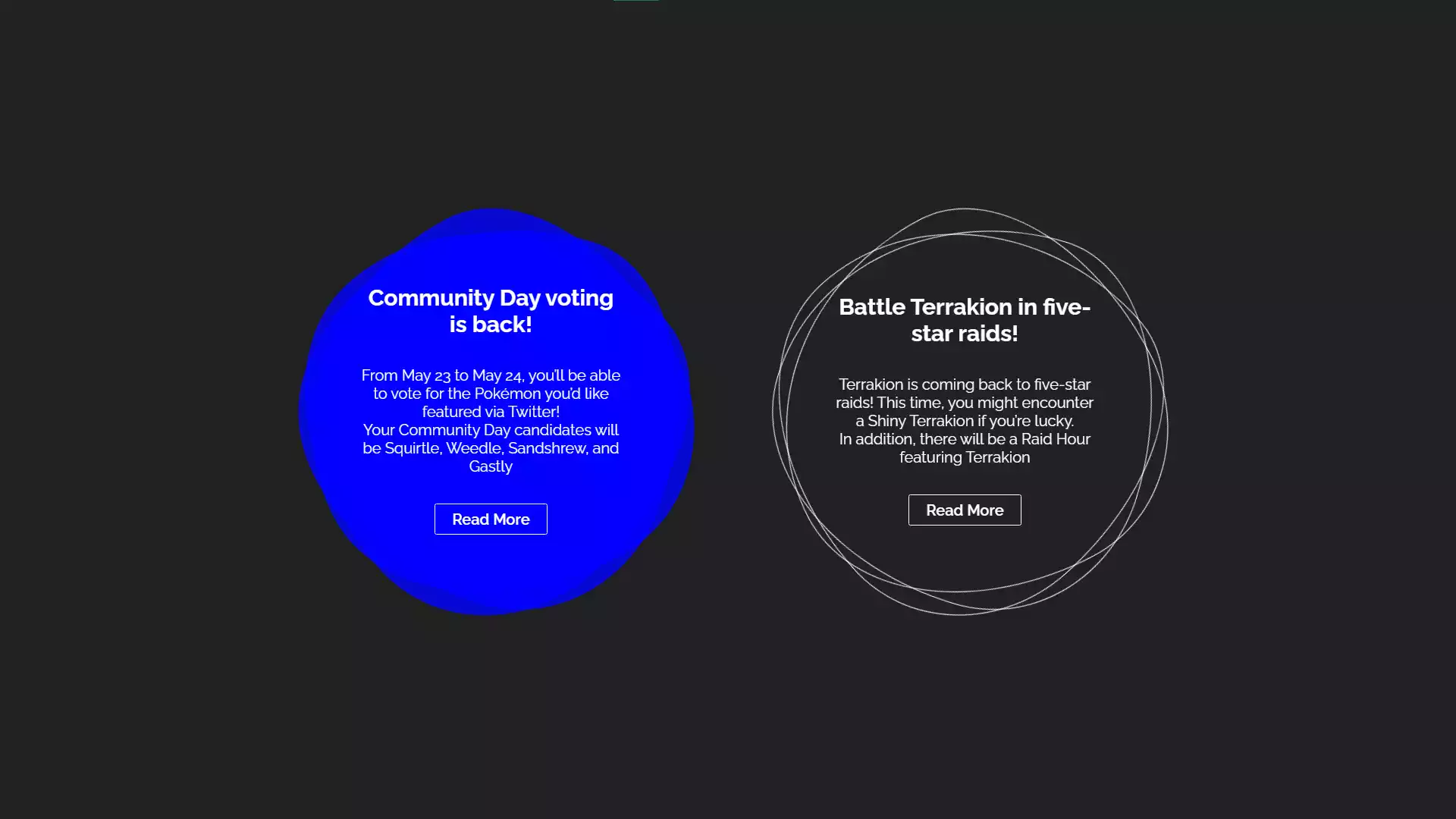 Community Day voting is back!

From May 23 to May 24, you'll be able to vote for the Pokémon you'd like featured via Twitter!
Your Community Day candidates will be Squirtle, Weedle, Sandshrew, and Gastly

Read More

Battle Terrakion in five-star raids!

Terrakion is coming back to five-star raids! This time, you might encounter a Shiny Terrakion if you're lucky.
In addition, there will be a Raid Hour featuring Terrakion

Read More